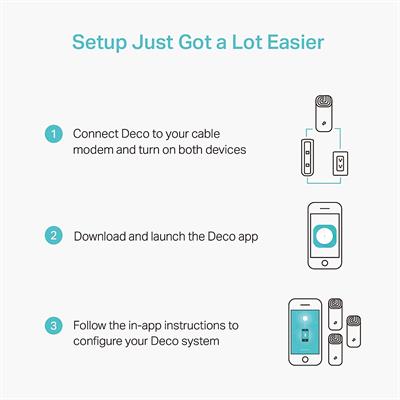 Setup Just Got a Lot Easier

1 Connect Deco to your cable modem and turn on both devices

2 Download and launch the Deco app

3 Follow the in-app instructions to configure your Deco system