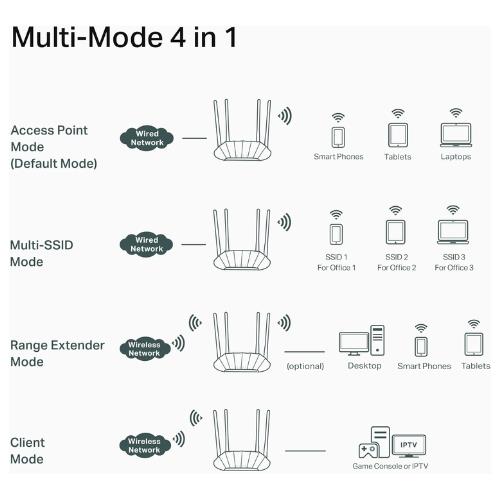 Multi-Mode 4 in 1

Access Point Mode (Default Mode)

Wired Network

Smart Phones

Tablets

Laptops

Multi-SSID Mode

Wired Network

SSID 1 For Office 1

SSID 2 For Office 2

SSID 3 For Office 3

Range Extender Mode

Wireless Network

(optional)

Desktop

Smart Phones

Tablets

Client Mode

Wireless Network

IPTV

Game Console or IPTV