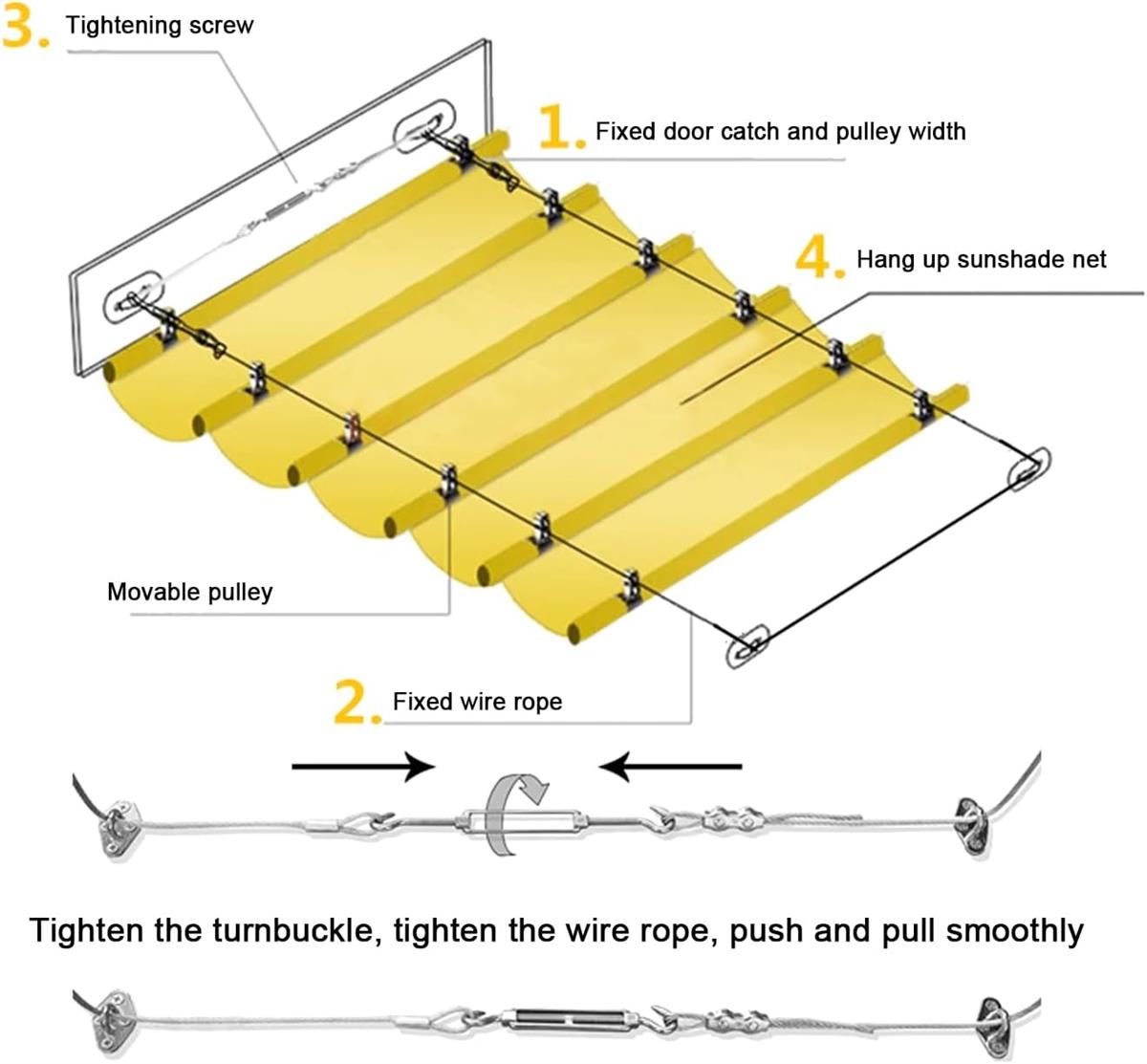 3. Tightening screw

1. Fixed door catch and pulley width

4. Hang up sunshade net

Movable pulley

2. Fixed wire rope

Tighten the turnbuckle, tighten the wire rope, push and pull smoothly