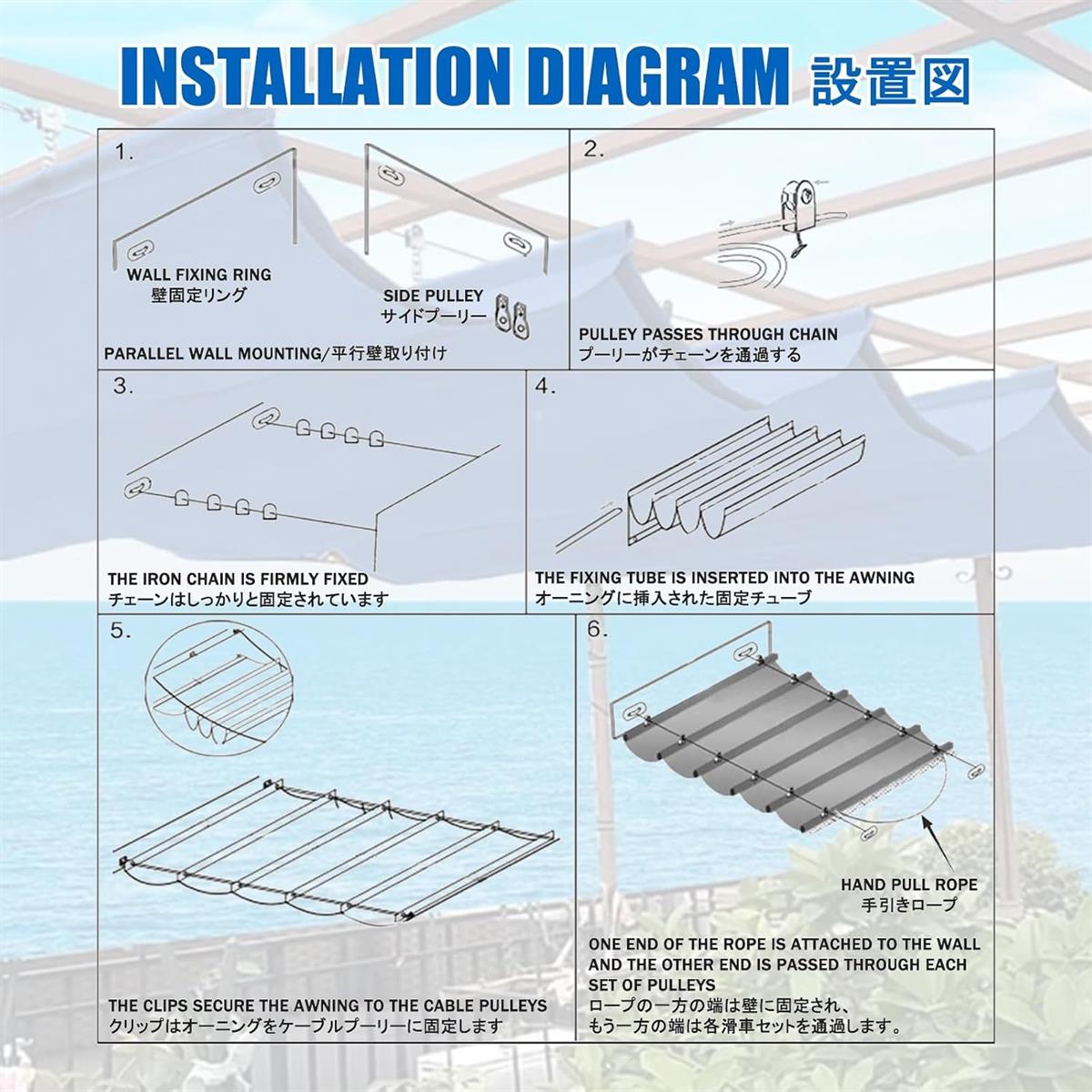 INSTALLATION DIAGRAM 設置図

1.

WALL FIXING RING
壁固定リング

SIDE PULLEY
サイドプーリー

PARALLEL WALL MOUNTING/平行壁取り付け

2.

PULLEY PASSES THROUGH CHAIN
プーリーがチェーンを通過する

3.

THE IRON CHAIN IS FIRMLY FIXED
チェーンはしっかりと固定されています

4.

THE FIXING TUBE IS INSERTED INTO THE AWNING
オーニングに挿入された固定チューブ

5.

THE CLIPS SECURE THE AWNING TO THE CABLE PULLEYS
クリップはオーニングをケーブルプーリーに固定します

6.

HAND PULL ROPE
手引きロープ

ONE END OF THE ROPE IS ATTACHED TO THE WALL AND THE OTHER END IS PASSED THROUGH EACH SET OF PULLEYS
ロープの一方の端は壁に固定され、もう一方の端は各滑車セットを通過します。