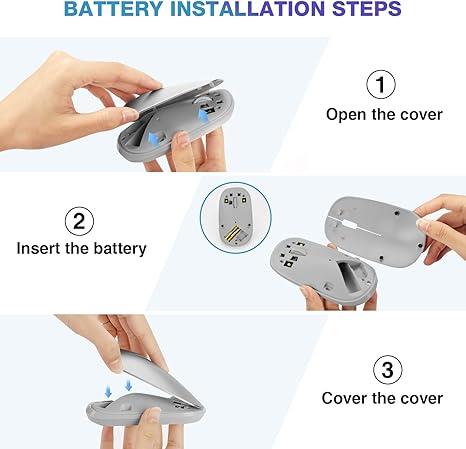 BATTERY INSTALLATION STEPS

1
Open the cover

2
Insert the battery

3
Cover the cover