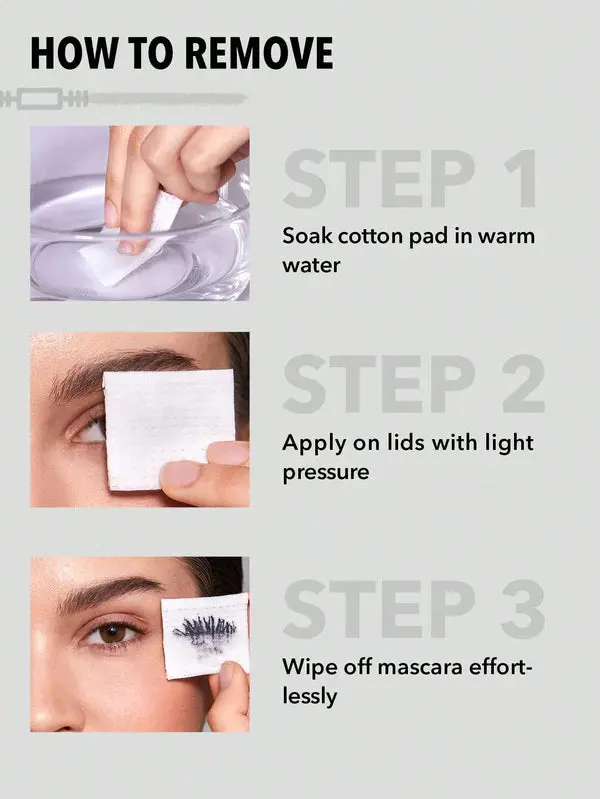 HOW TO REMOVE

STEP 1

Soak cotton pad in warm water

STEP 2

Apply on lids with light pressure

STEP 3

Wipe off mascara effortlessly